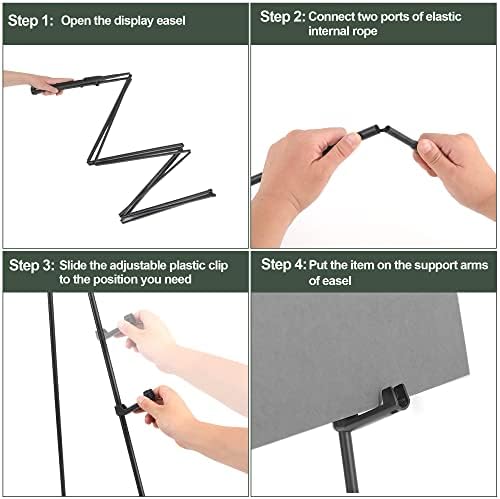 Step 1: Open the display easel

Step 2: Connect two ports of elastic internal rope

Step 3: Slide the adjustable plastic clip to the position you need

Step 4: Put the item on the support arms of easel